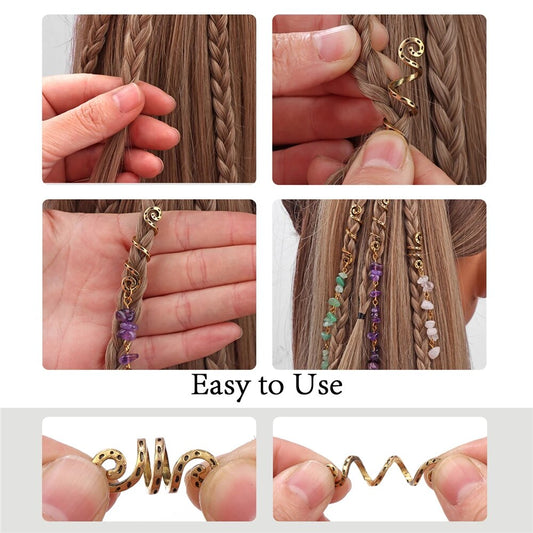 Easy to Use