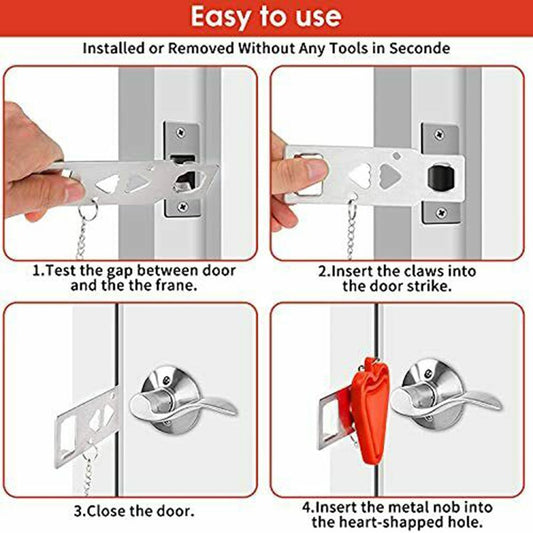 Easy to use

Installed or Removed Without Any Tools in Seconde

1.Test the gap between door and the the frane.

2.Insert the claws into the door strike.

3.Close the door.

4.Insert the metal nob into the heart-shapped hole.