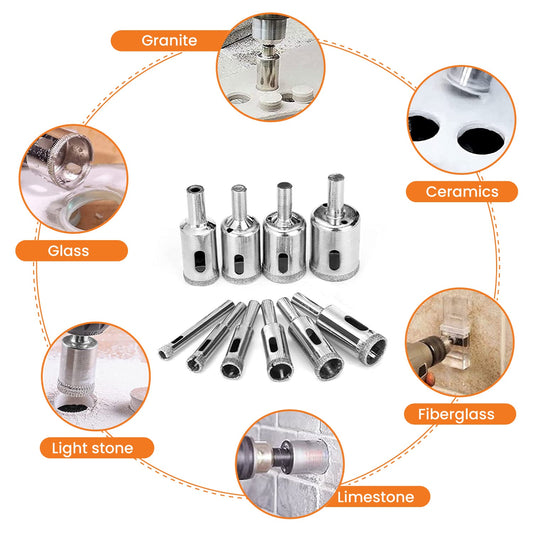 Granite

Ceramics

Glass

Fiberglass

Light stone

Limestone