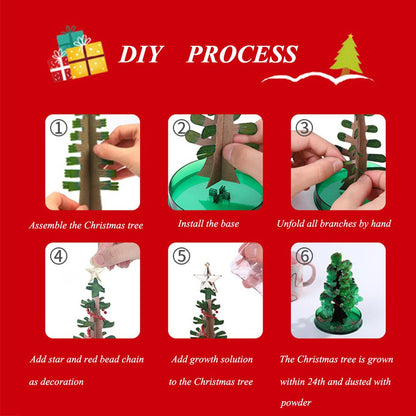 DIY PROCESS

①

Assemble the Christmas tree

②

Install the base

③

Unfold all branches by hand

④

Add star and red bead chain as decoration

⑤

Add growth solution to the Christmas tree

⑥

The Christmas tree is grown within 24th and dusted with powder