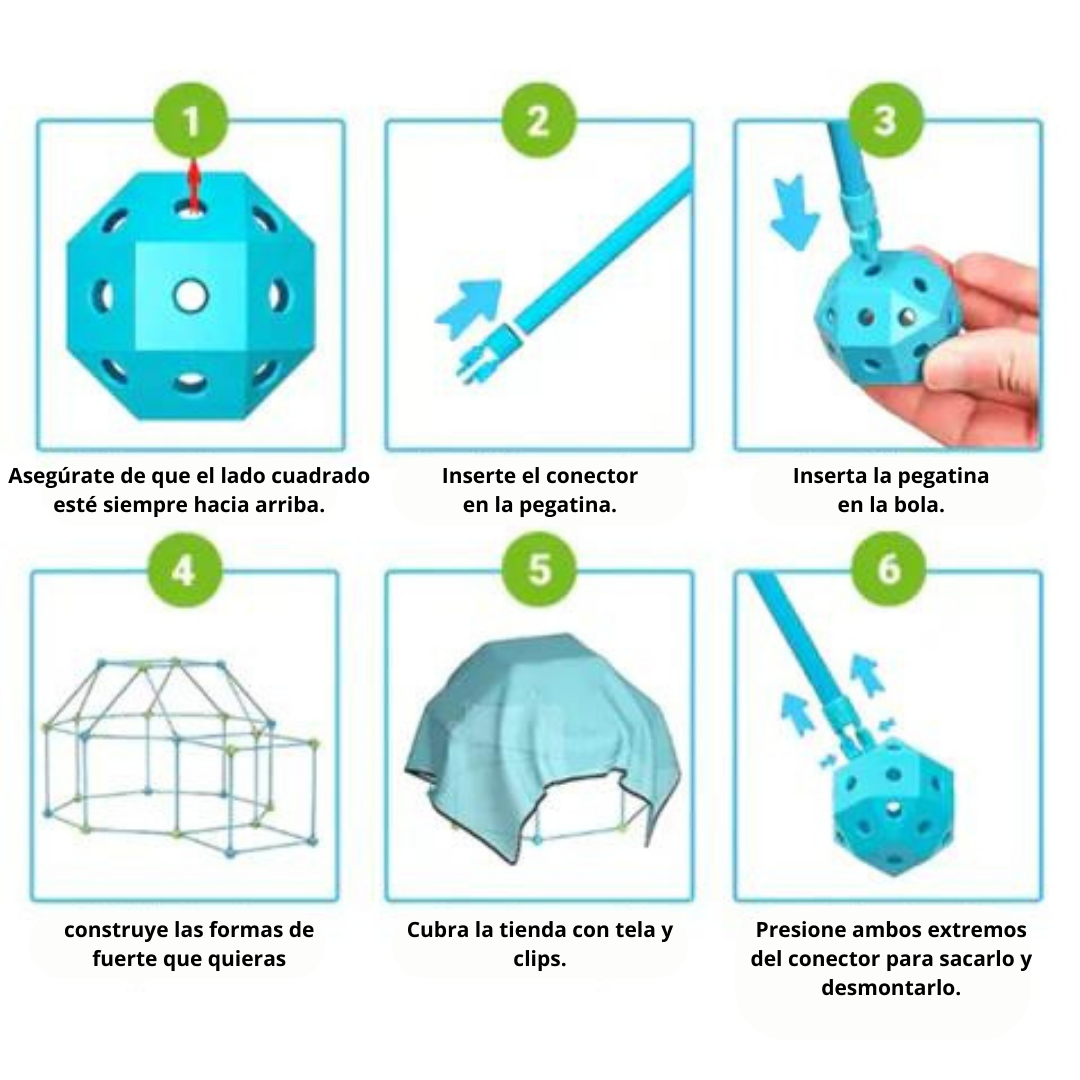 1

Asegúrate de que el lado cuadrado esté siempre hacia arriba.

2

Inserte el conector en la pegatina.

3

Inserta la pegatina en la bola.

4

construye las formas de fuerte que quieras

5

Cubra la tienda con tela y clips.

6

Presione ambos extremos del conector para sacarlo y desmontarlo.