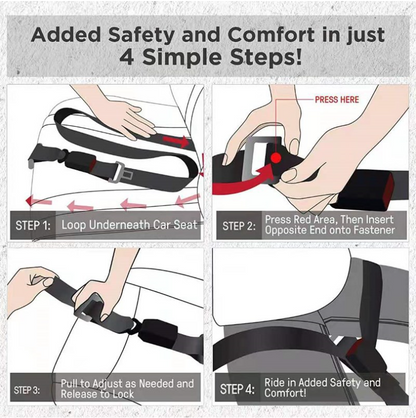 Added Safety and Comfort in just 4 Simple Steps!

STEP 1: Loop Underneath Car Seat

PRESS HERE

STEP 2: Press Red Area, Then Insert Opposite End onto Fastener

STEP 3: Pull to Adjust as Needed and Release to Lock

STEP 4: Ride in Added Safety and Comfort!