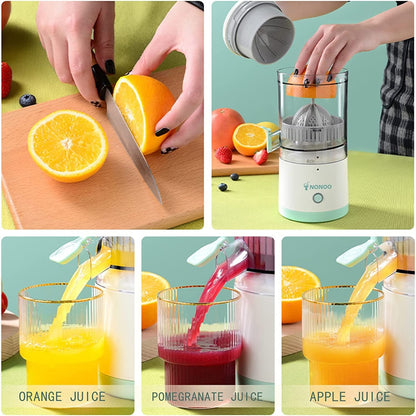 NONOO

ORANGE JUICE

POMEGRANATE JUICE

APPLE JUICE