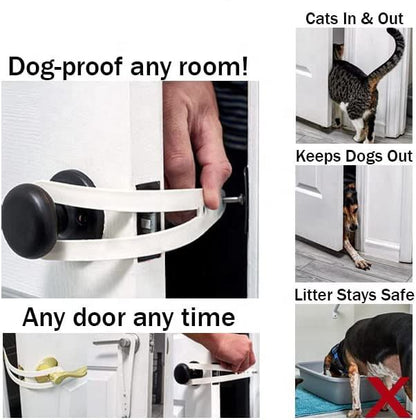 Dog-proof any room!

Any door any time

Cats In & Out

Keeps Dogs Out

Litter Stays Safe