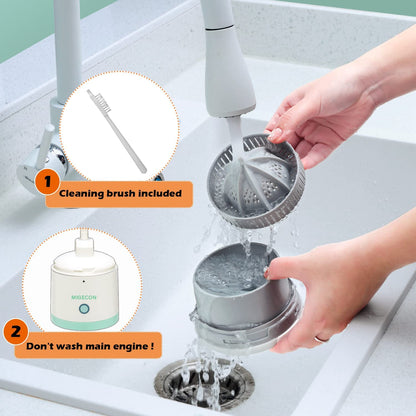 1
Cleaning brush included

MIGECON

2
Don't wash main engine !